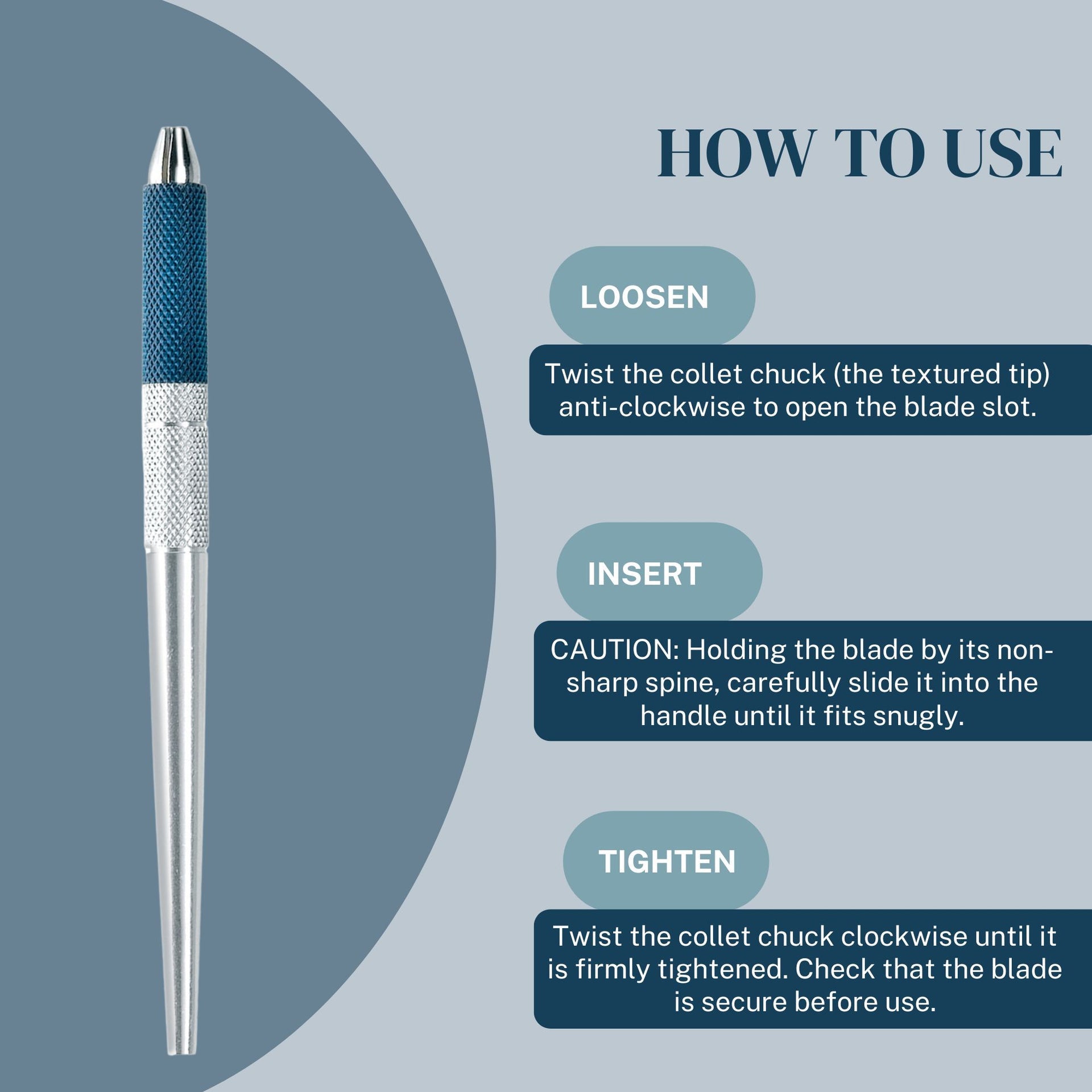 HOW TO USE

LOOSEN

Twist the collet chuck (the textured tip) anti-clockwise to open the blade slot.

INSERT

CAUTION: Holding the blade by its non-sharp spine, carefully slide it into the handle until it fits snugly.

TIGHTEN

Twist the collet chuck clockwise until it is firmly tightened. Check that the blade is secure before use.