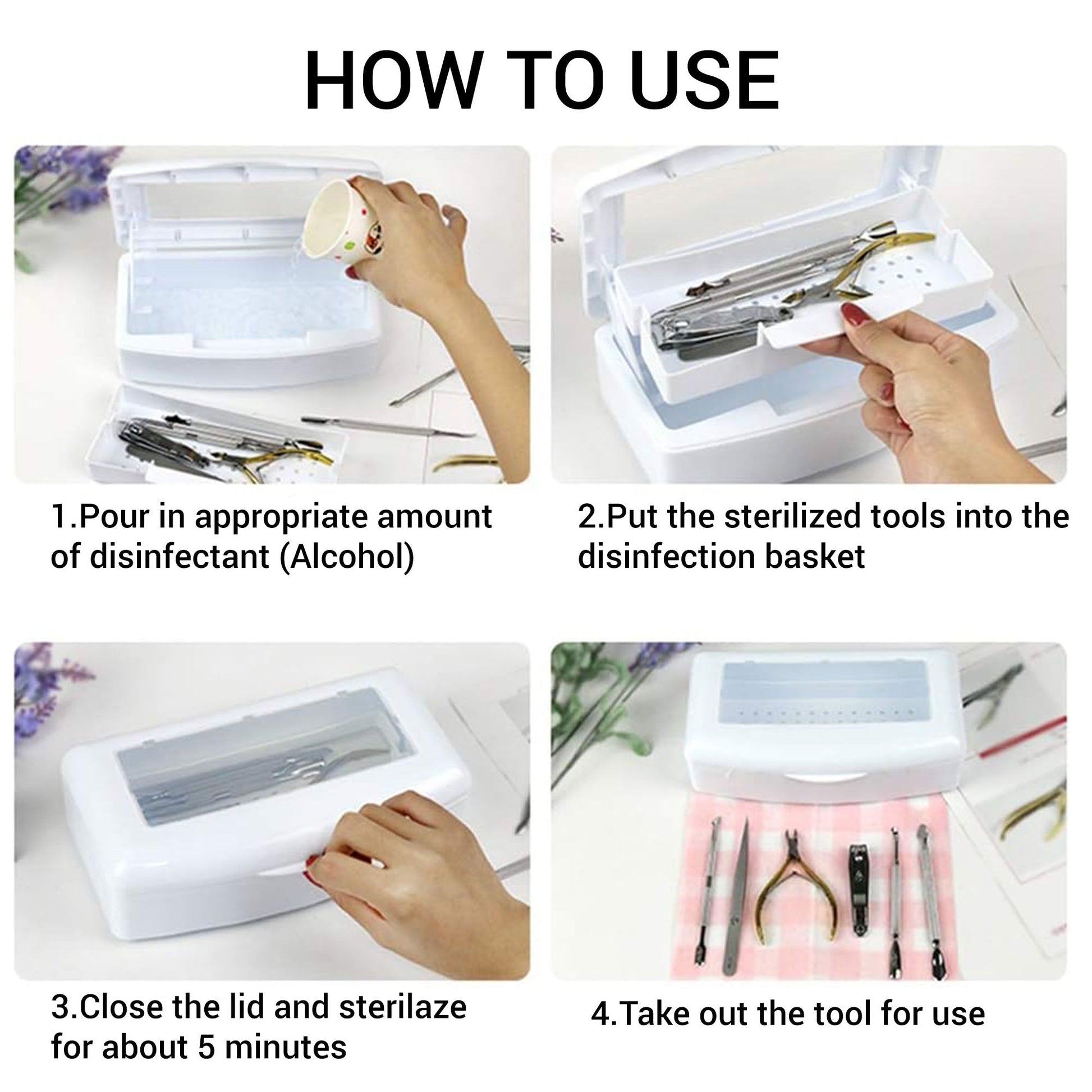 HOW TO USE

1.Pour in appropriate amount of disinfectant (Alcohol)

2.Put the sterilized tools into the disinfection basket

3.Close the lid and sterilaze for about 5 minutes

4.Take out the tool for use